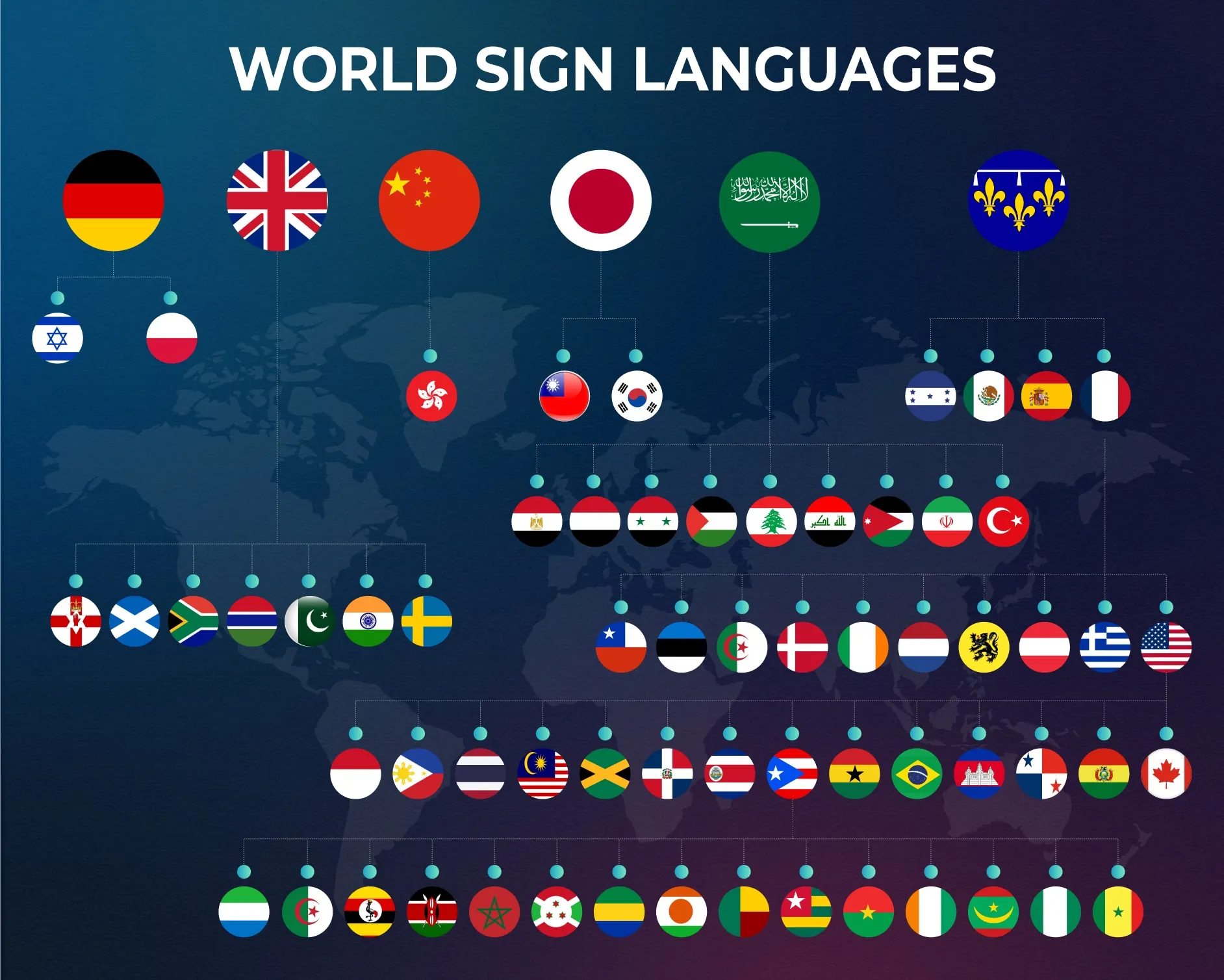 WORLD SIGN LANGUAGES